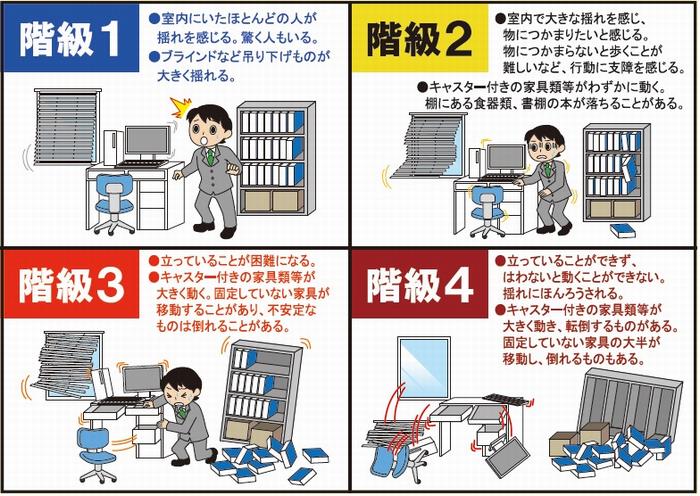 階級１

●室内にいたほとんどの人が揺れを感じる。驚く人もいる。
●ブラインドなど吊り下げものが大きく揺れる。

階級２

●室内で大きな揺れを感じ、物につかまりたいと感じる。物につかまらないと歩くことが難しいなど、行動に支障を感じる。
●キャスター付きの家具類等がわずかに動く。棚にある食器類、書棚の本が落ちることがある。

階級３

●立っていることが困難になる。
●キャスター付きの家具類等が大きく動く。固定していない家具が移動することがあり、不安定なものは倒れることがある。

階級４

●立っていることができず、はわないと動くことができない。揺れにほんろうされる。
●キャスター付きの家具類等が大きく動き、転倒するものがある。固定していない家具の大半が移動し、倒れるものもある。